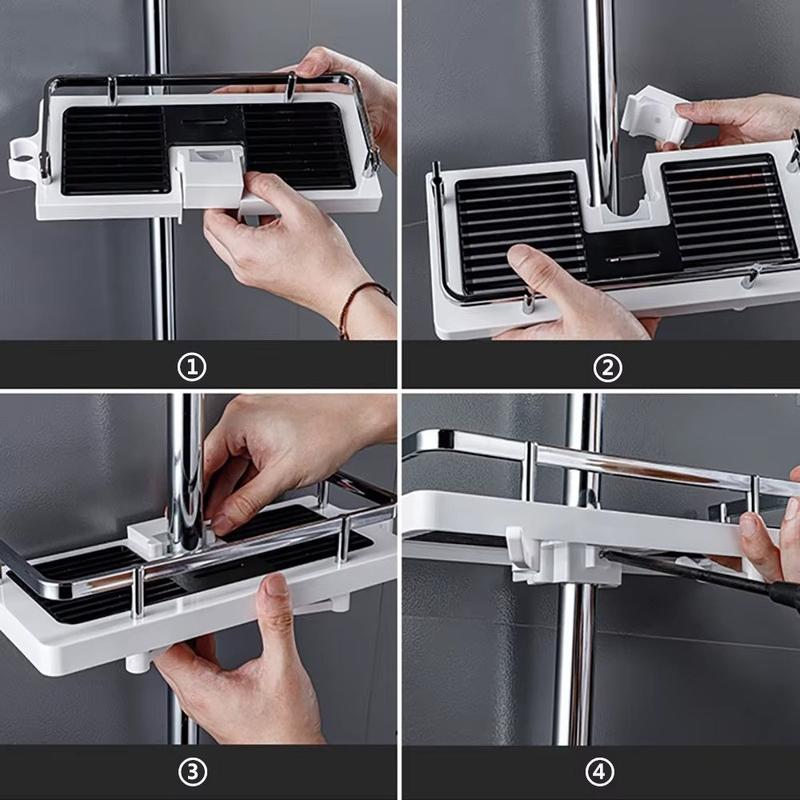 ①

②

③

④