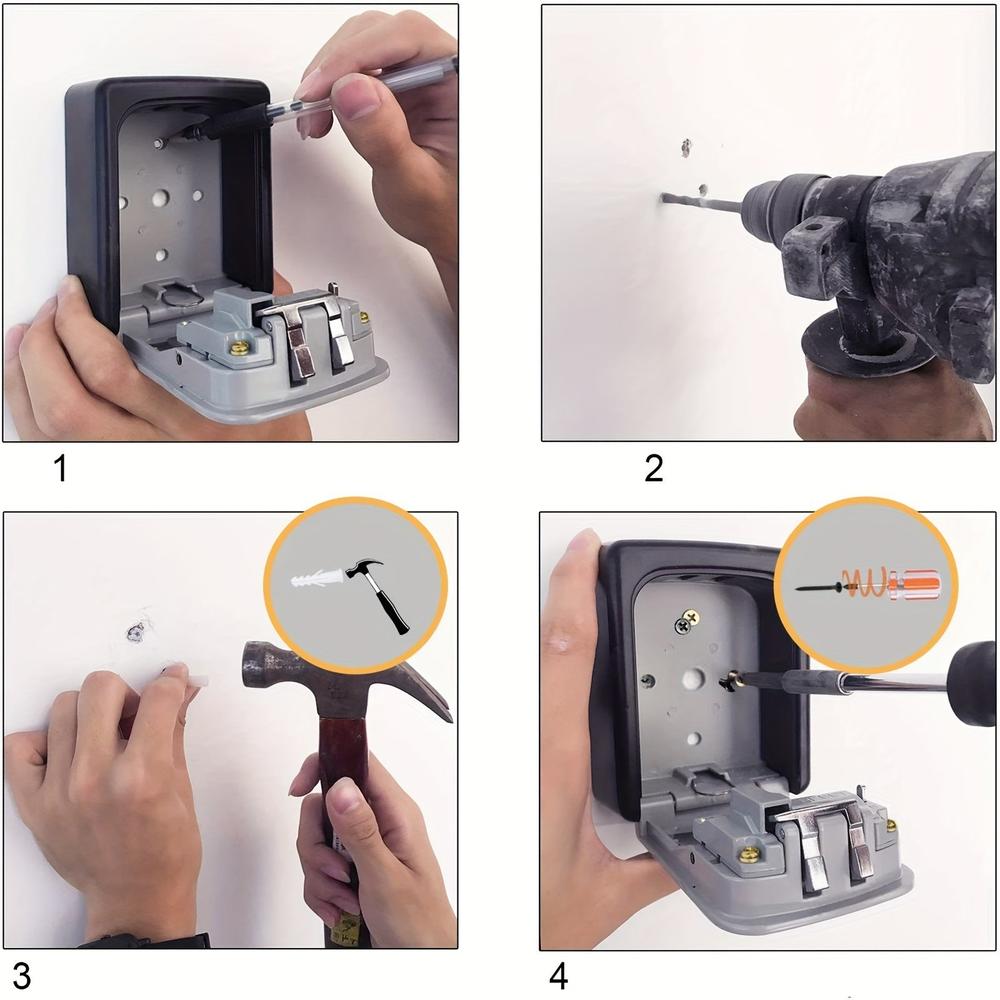 1

2

3

4