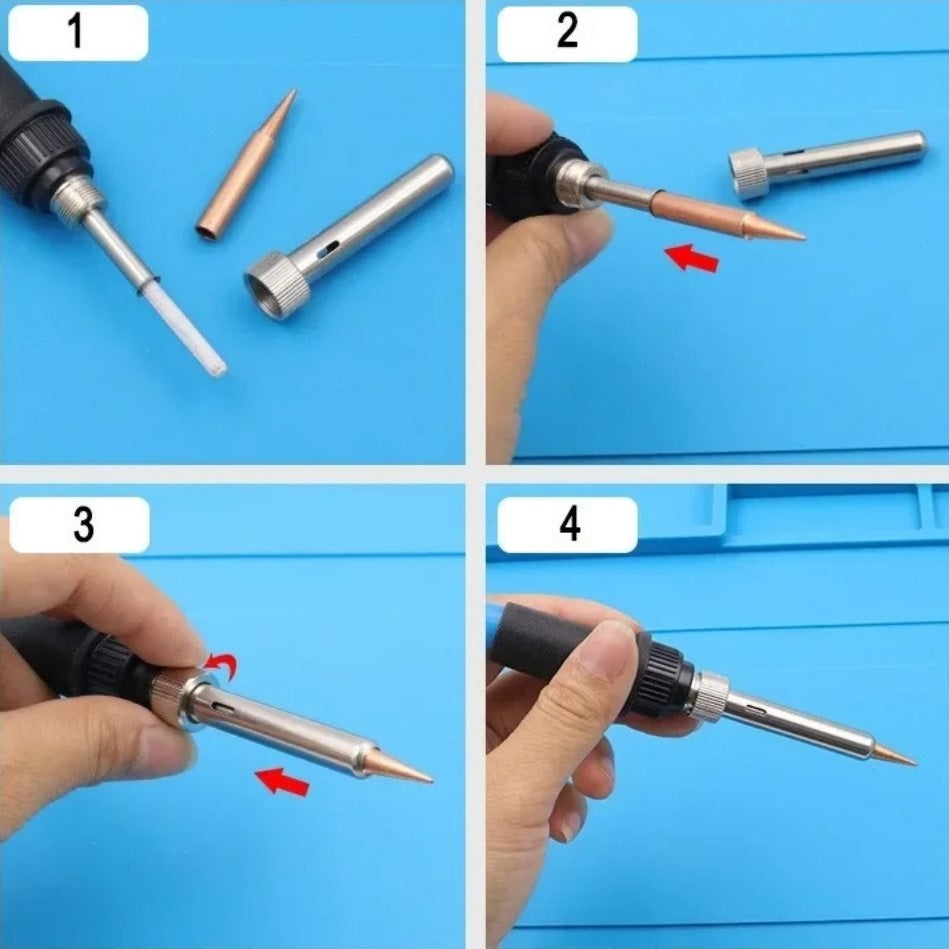 1

2

3

4