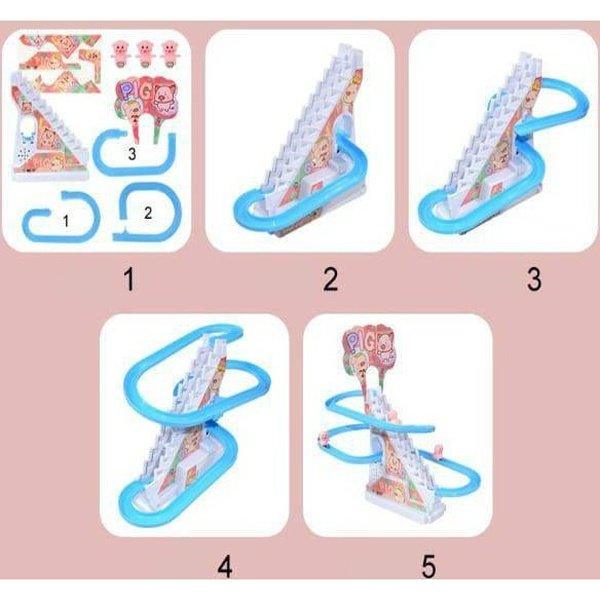 PIG
3
1
2

1

2

3

PIG

4

5