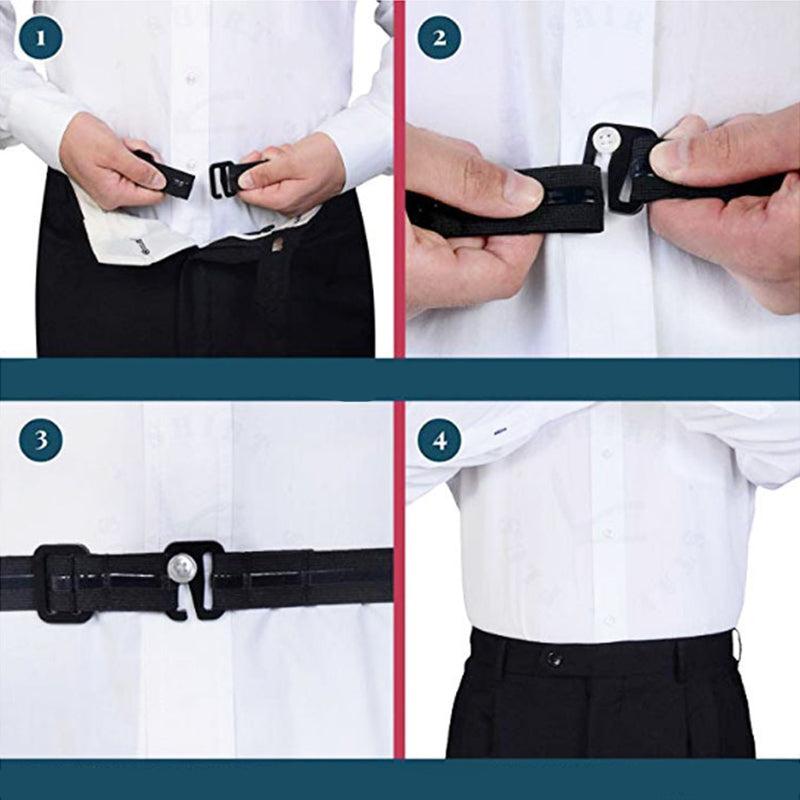 1

2

3

4