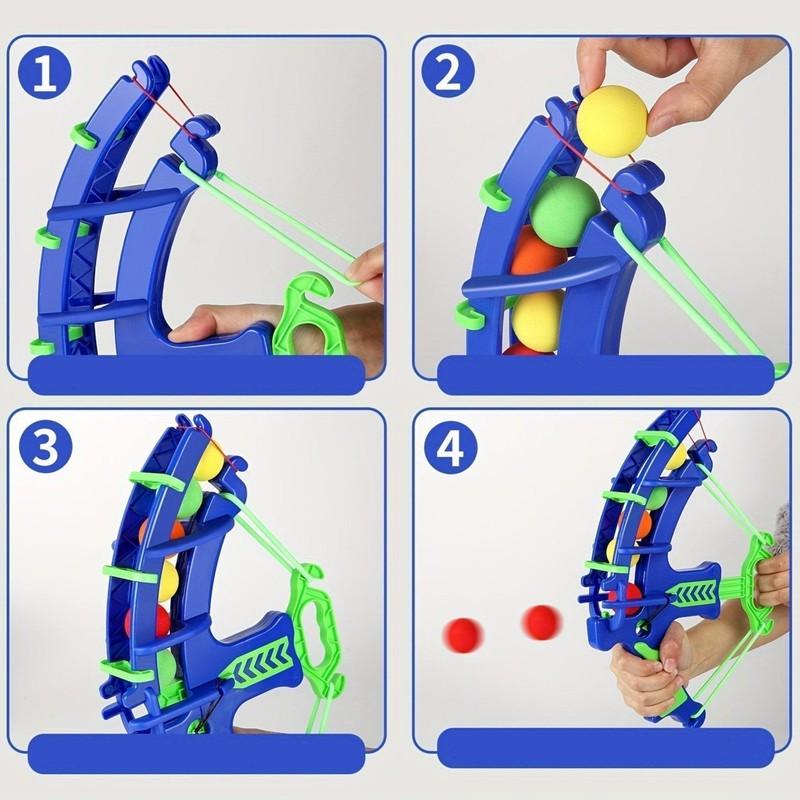 1
2
3
4